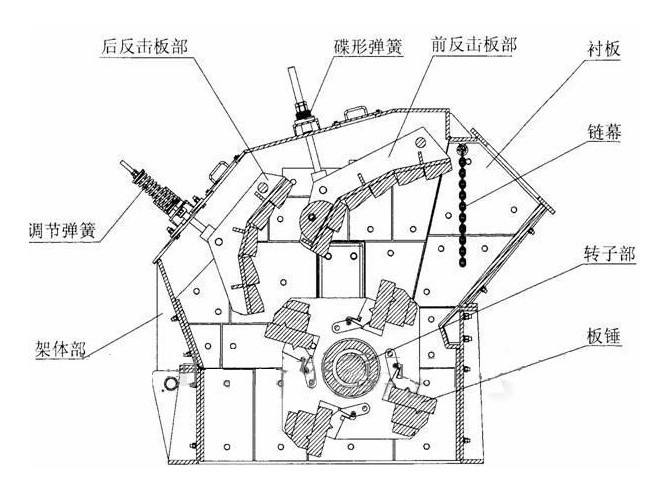 后反击板部
碟形弹簧
前反击板部
衬板
链幕
调节弹簧
转子部
架体部
板锤